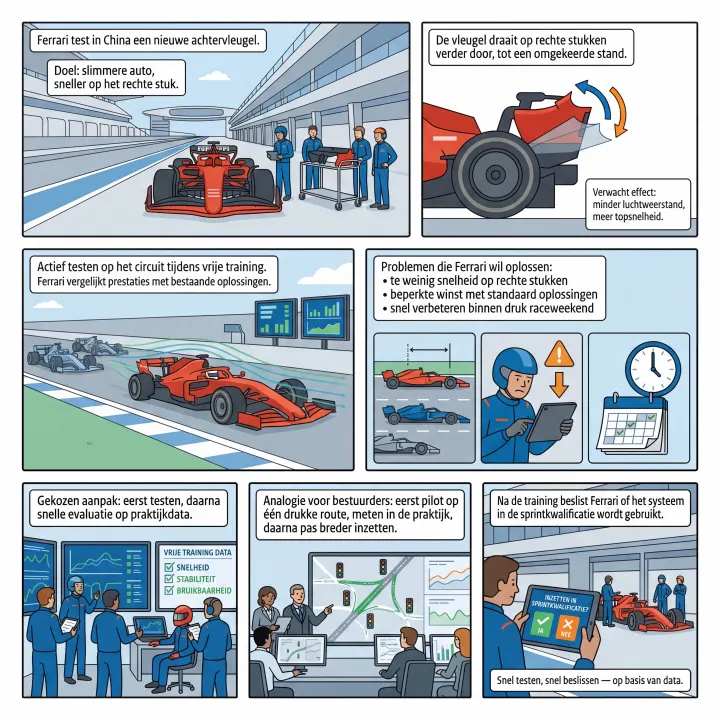 Ferrari test in China een nieuwe achtervleugel.

Doel: slimmere auto, sneller op het rechte stuk.

De vleugel draait op rechte stukken verder door, tot een omgekeerde stand.

Verwacht effect: minder luchtweerstand, meer topsnelheid.

Actief testen op het circuit tijdens vrije training.
Ferrari vergelijkt prestaties met bestaande oplossingen.

Problemen die Ferrari wil oplossen:
• te weinig snelheid op rechte stukken
• beperkte winst met standaard oplossingen
• snel verbeteren binnen druk raceweekend

Gekozen aanpak: eerst testen, daarna snelle evaluatie op praktijkdata.

VRIJE TRAINING DATA
SNELHEID
STABILITEIT
BRUIKBAARHEID

Analogie voor bestuurders: eerst pilot op één drukke route, meten in de praktijk, daarna pas breder inzetten.

Na de training beslist Ferrari of het systeem in de sprintkwalificatie wordt gebruikt.

INZETTEN IN SPRINTKWALIFICATIE?
JA
NEE

Snel testen, snel beslissen — op basis van data.